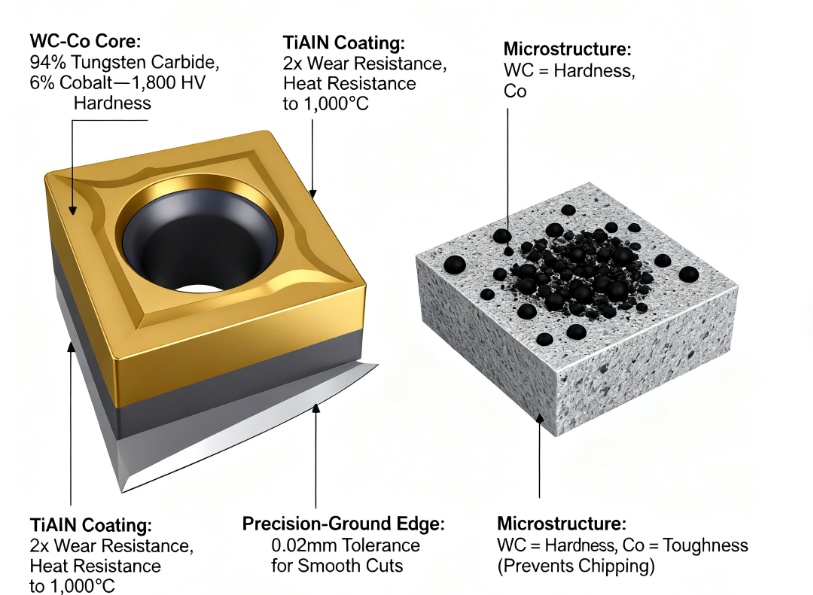 WC-Co Core:
94% Tungsten Carbide, 6% Cobalt—1,800 HV Hardness

TiAIN Coating:
2x Wear Resistance, Heat Resistance to 1,000°C

Microstructure:
WC = Hardness, Co

TiAIN Coating:
2x Wear Resistance, Heat Resistance to 1,000°C

Precision-Ground Edge:
0.02mm Tolerance for Smooth Cuts

Microstructure:
WC = Hardness, Co = Toughness (Prevents Chipping)