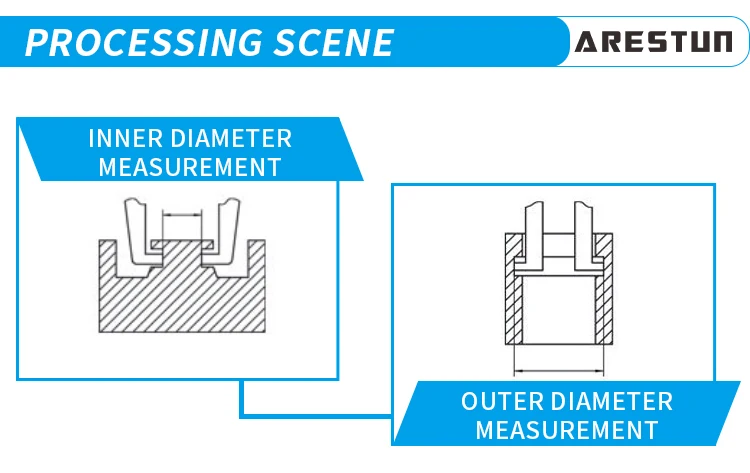 PROCESSING SCENE

ARESTUN

INNER DIAMETER MEASUREMENT

OUTER DIAMETER MEASUREMENT