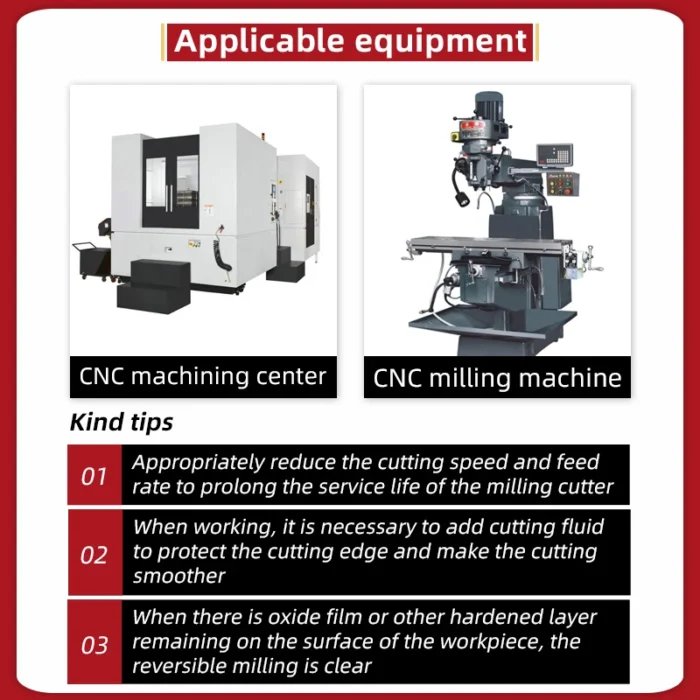 Applicable equipment

CNC machining center

CNC milling machine

Kind tips

01 Appropriately reduce the cutting speed and feed rate to prolong the service life of the milling cutter

02 When working, it is necessary to add cutting fluid to protect the cutting edge and make the cutting smoother

03 When there is oxide film or other hardened layer remaining on the surface of the workpiece, the reversible milling is clear