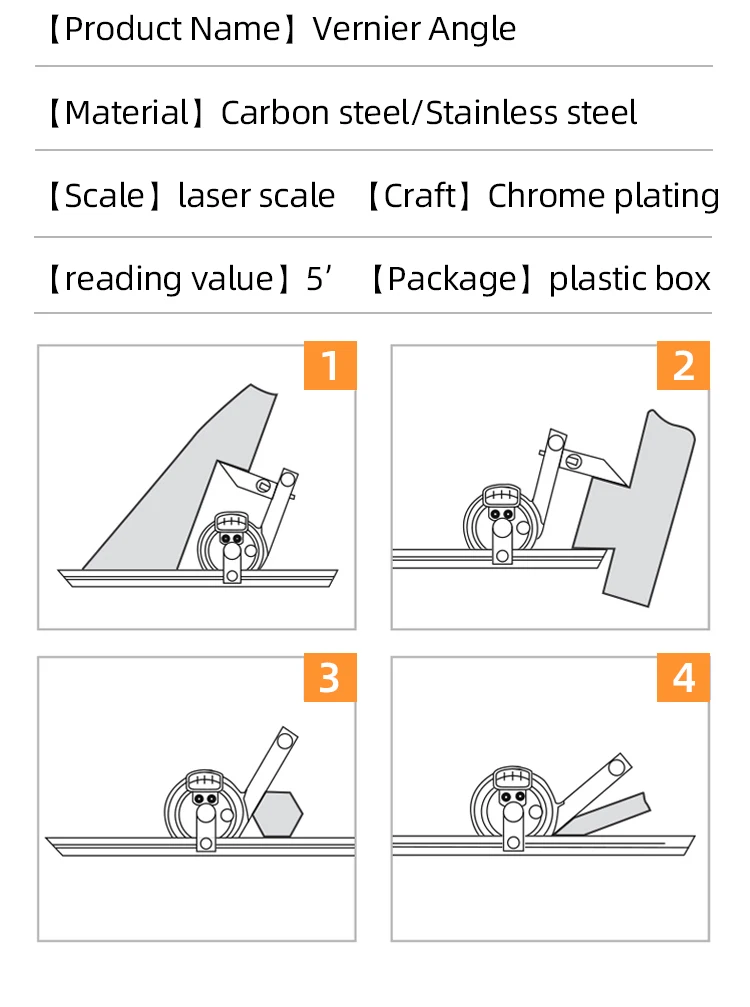 【Product Name】Vernier Angle

【Material】Carbon steel/Stainless steel

【Scale】laser scale 【Craft】Chrome plating

【reading value】5′ 【Package】plastic box

1

2

3

4