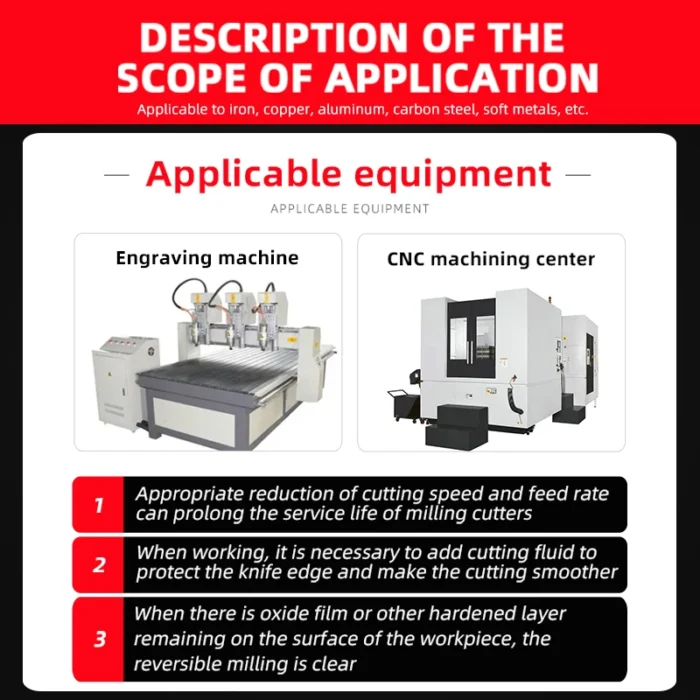 DESCRIPTION OF THE SCOPE OF APPLICATION

Applicable to iron, copper, aluminum, carbon steel, soft metals, etc.

— Applicable equipment —

APPLICABLE EQUIPMENT

Engraving machine

CNC machining center

1 Appropriate reduction of cutting speed and feed rate can prolong the service life of milling cutters

2 When working, it is necessary to add cutting fluid to protect the knife edge and make the cutting smoother

3 When there is oxide film or other hardened layer remaining on the surface of the workpiece, the reversible milling is clear